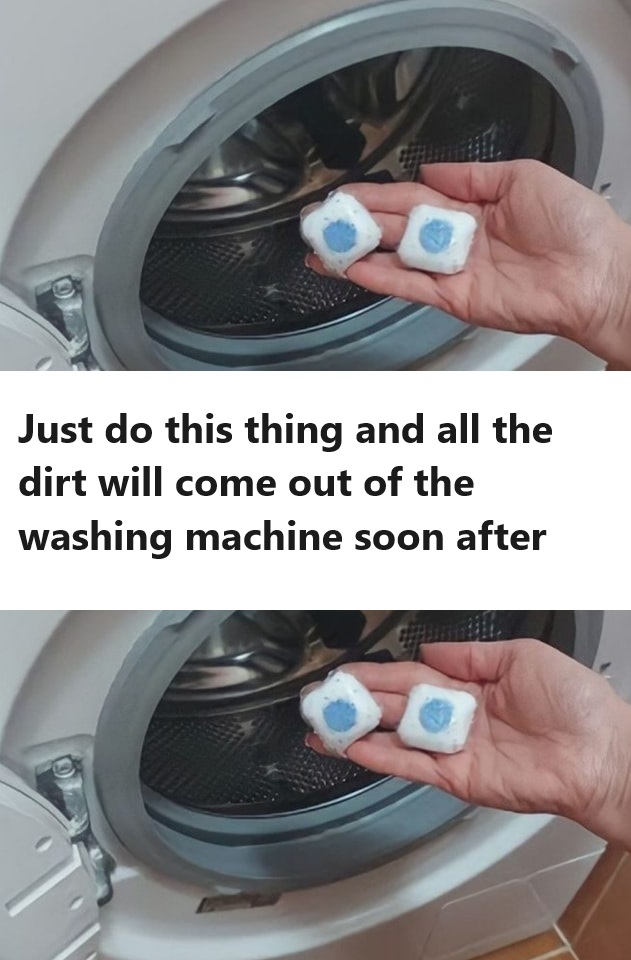 Just do this thing and all the dirt will come out of the washing machine soon after